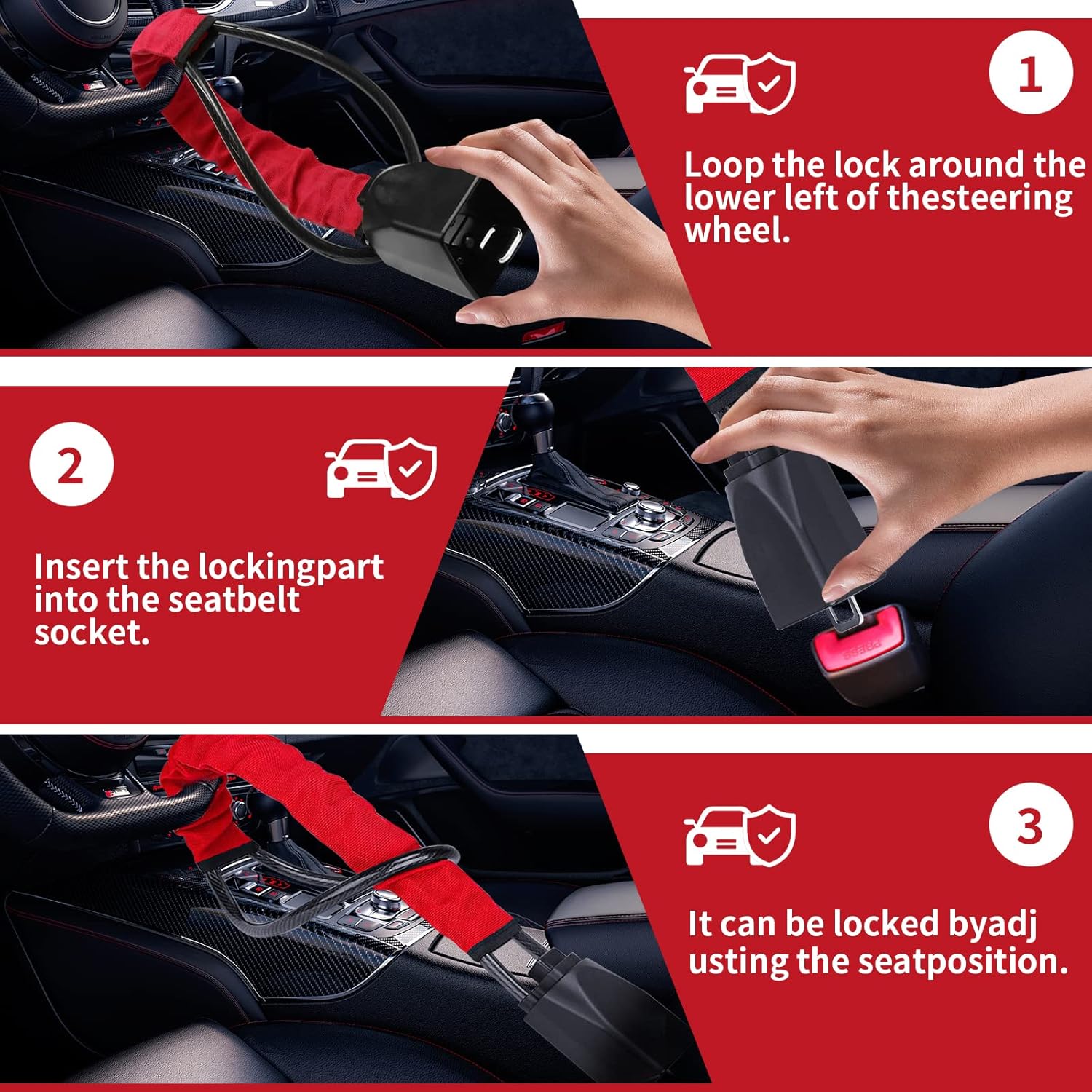 1

Loop the lock around the lower left of thesteering wheel.

2

Insert the lockingpart into the seatbelt socket.

PRESS

3

It can be locked byadj usting the seatposition.